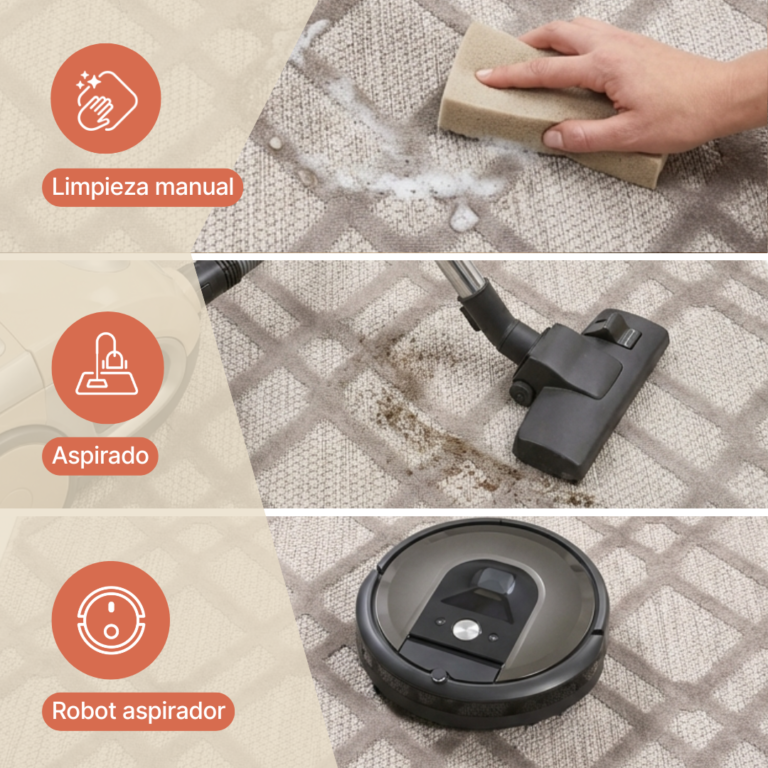 Limpieza manual

Aspirado

Robot aspirador